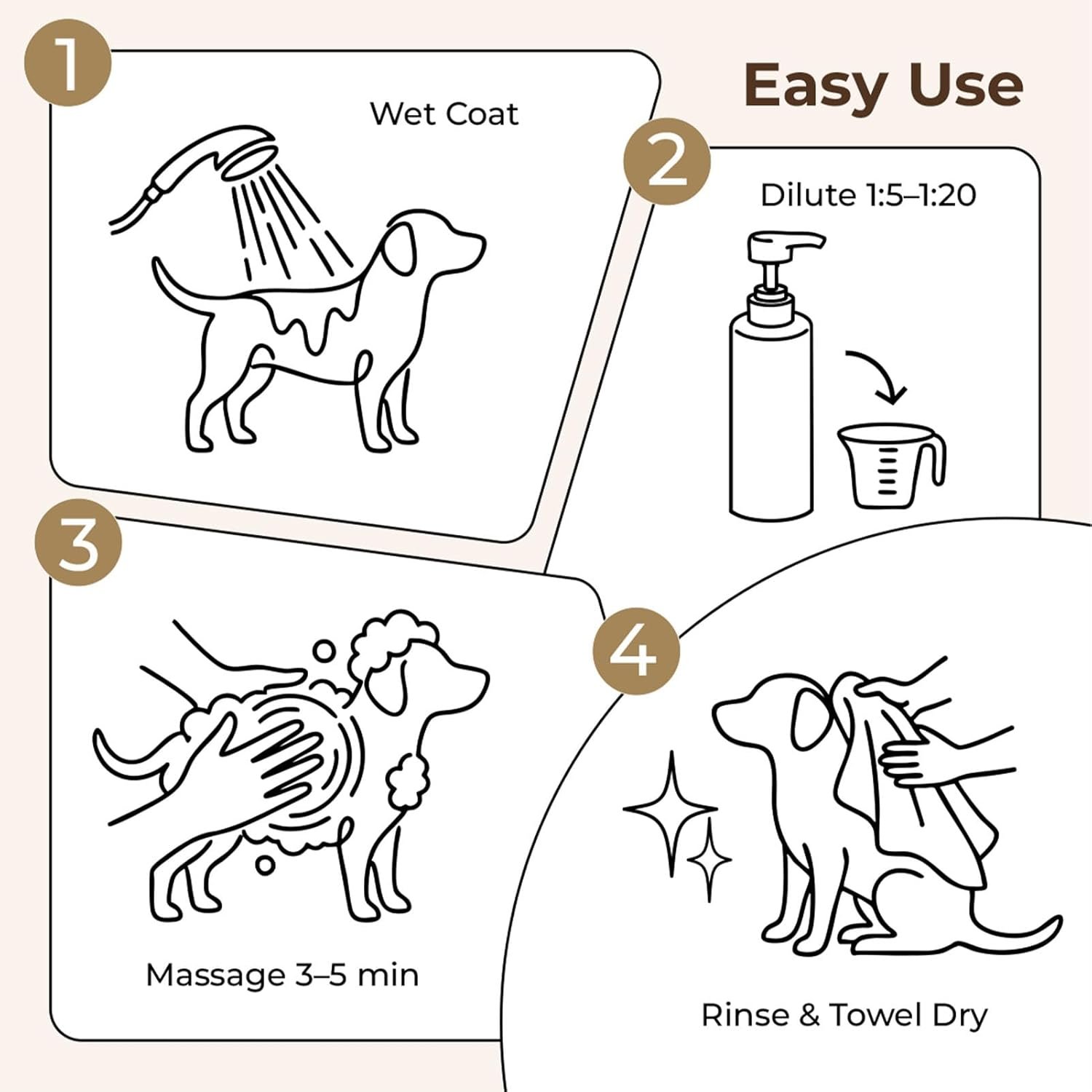 Easy Use

1

Wet Coat

2

Dilute 1:5–1:20

3

Massage 3–5 min

4

Rinse & Towel Dry